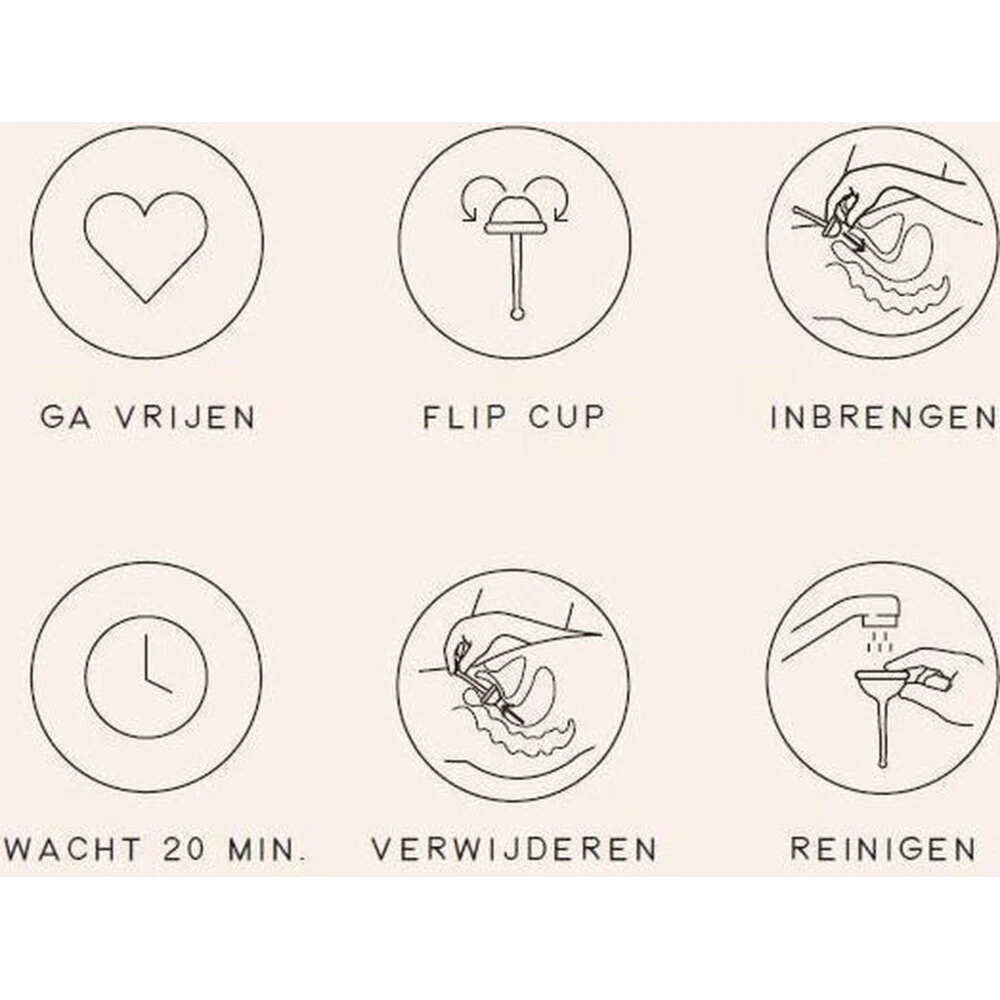 GA VRIJEN

FLIP CUP

INBRENGEN

WACHT 20 MIN.

VERWIJDEREN

REINIGEN