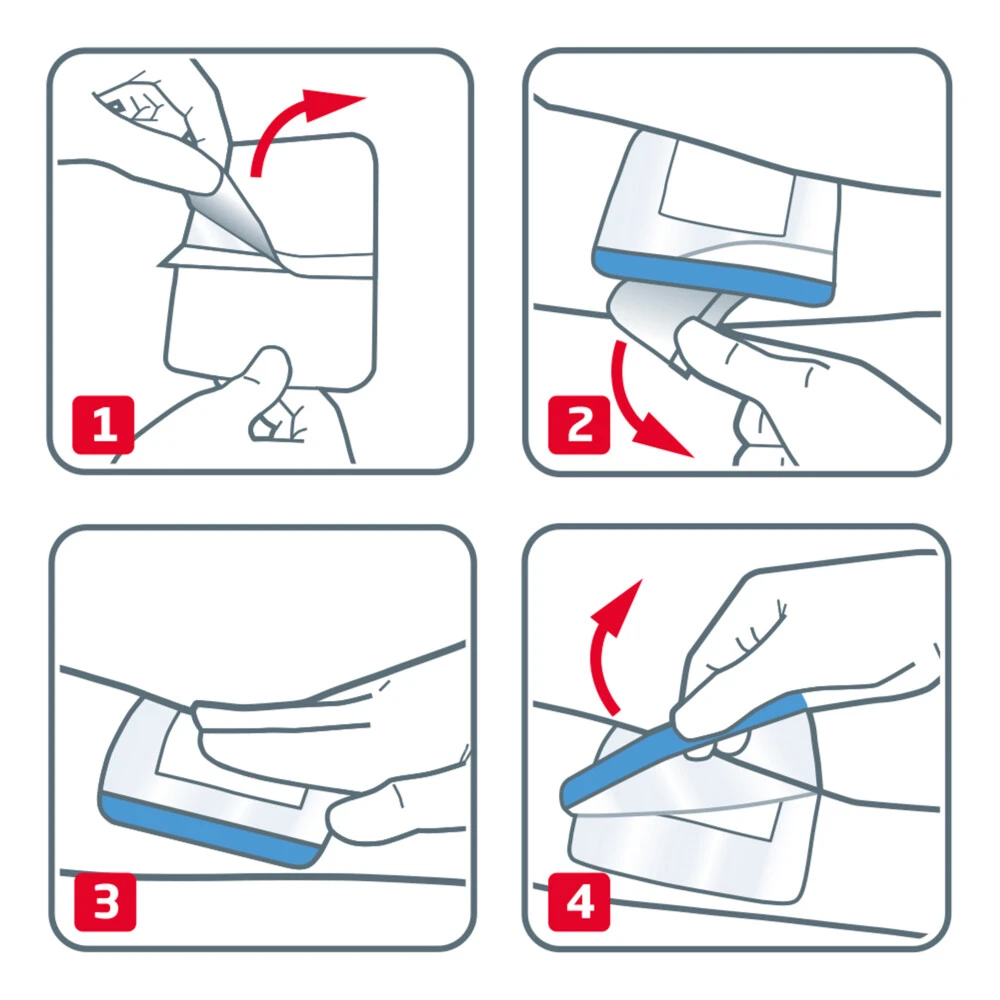 1

2

3

4